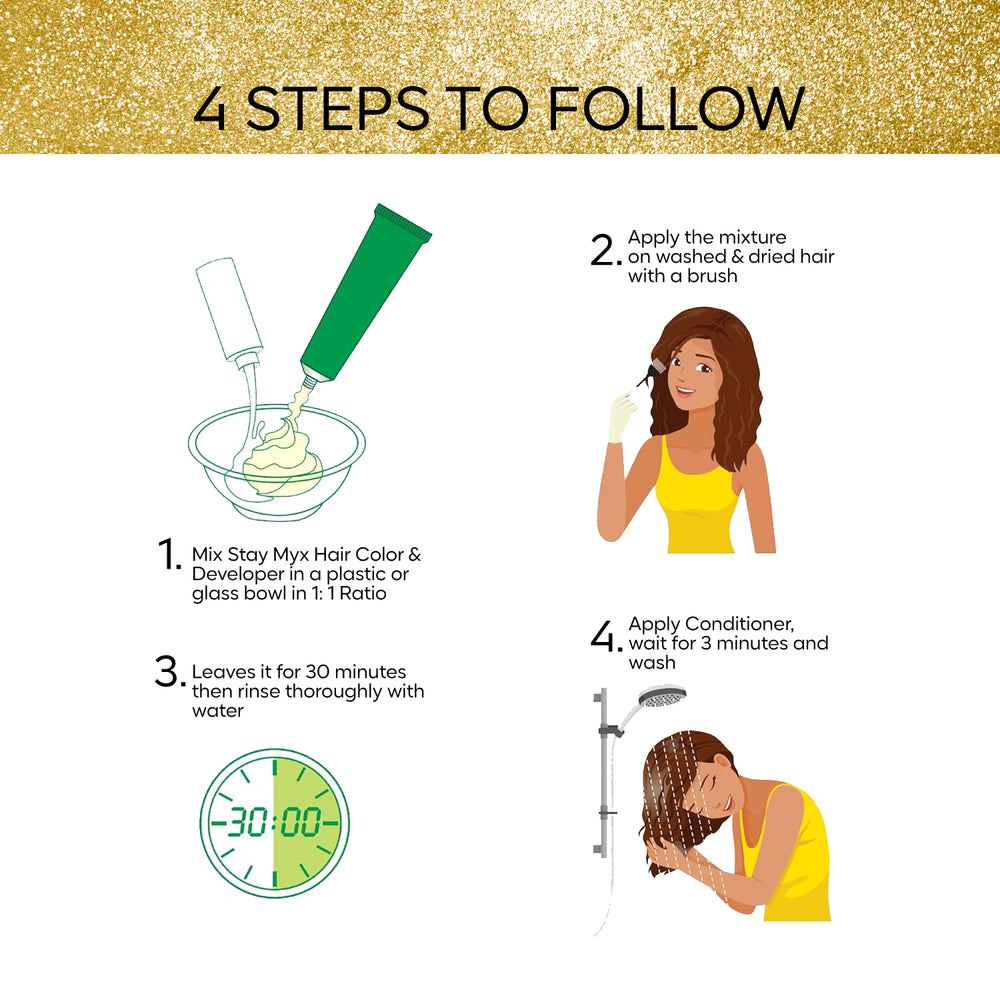 4 STEPS TO FOLLOW

1. Mix Stay Myx Hair Color & Developer in a plastic or glass bowl in 1: 1 Ratio

2. Apply the mixture on washed & dried hair with a brush

3. Leaves it for 30 minutes then rinse thoroughly with water

30:00

4. Apply Conditioner, wait for 3 minutes and wash